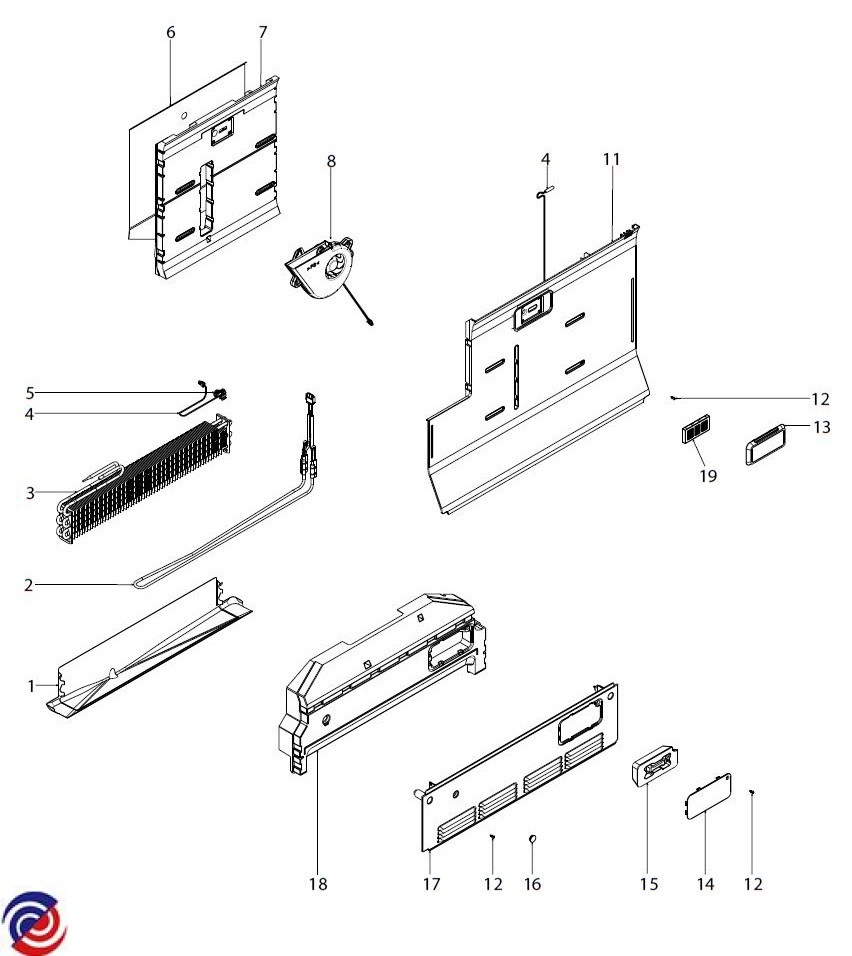 6
7
8
4
11
5
4
3
2
1
12
13
19
18
17
12
16
15
14
12